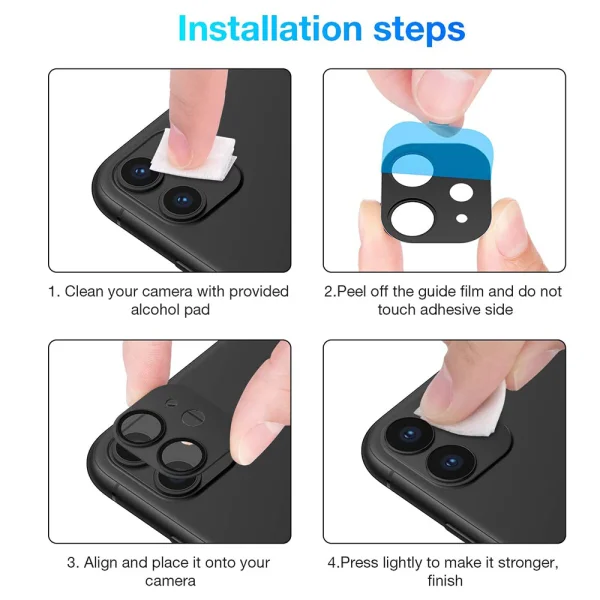 Installation steps

1. Clean your camera with provided alcohol pad

2.Peel off the guide film and do not touch adhesive side

3. Align and place it onto your camera

4.Press lightly to make it stronger, finish